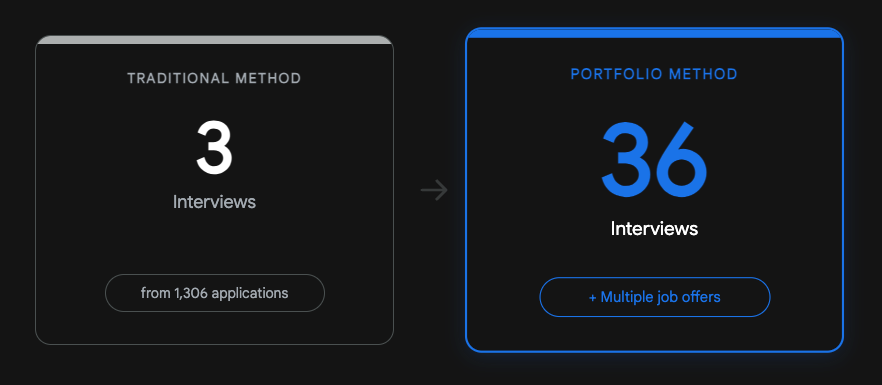 TRADITIONAL METHOD

3

Interviews

from 1,306 applications

→

PORTFOLIO METHOD

36

Interviews

+ Multiple job offers